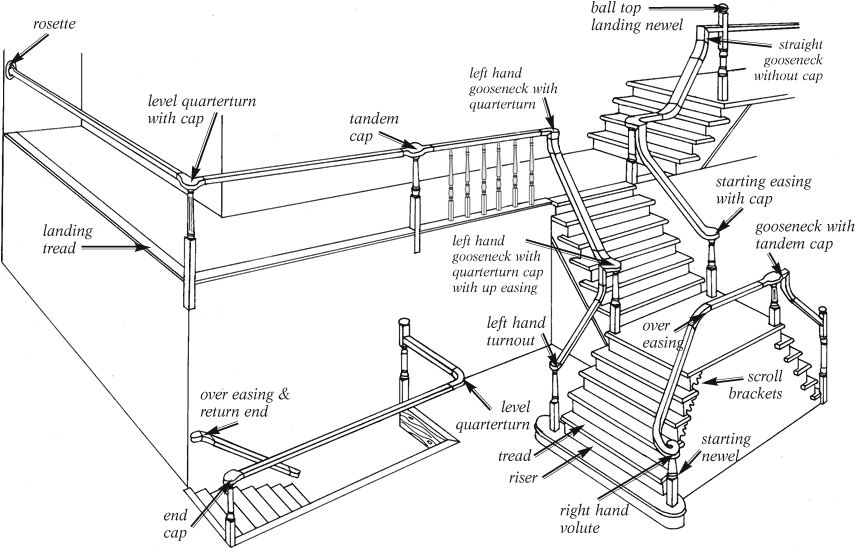 rosette

level quarterturn with cap

tandem cap

left hand gooseneck with quarterturn

ball top landing newel

straight gooseneck without cap

starting easing with cap

gooseneck with tandem cap

landing tread

left hand gooseneck with quarterturn cap with up easing

left hand turnout

over easing

scroll brackets

over easing & return end

level quarterturn

tread

riser

starting newel

end cap

right hand volute